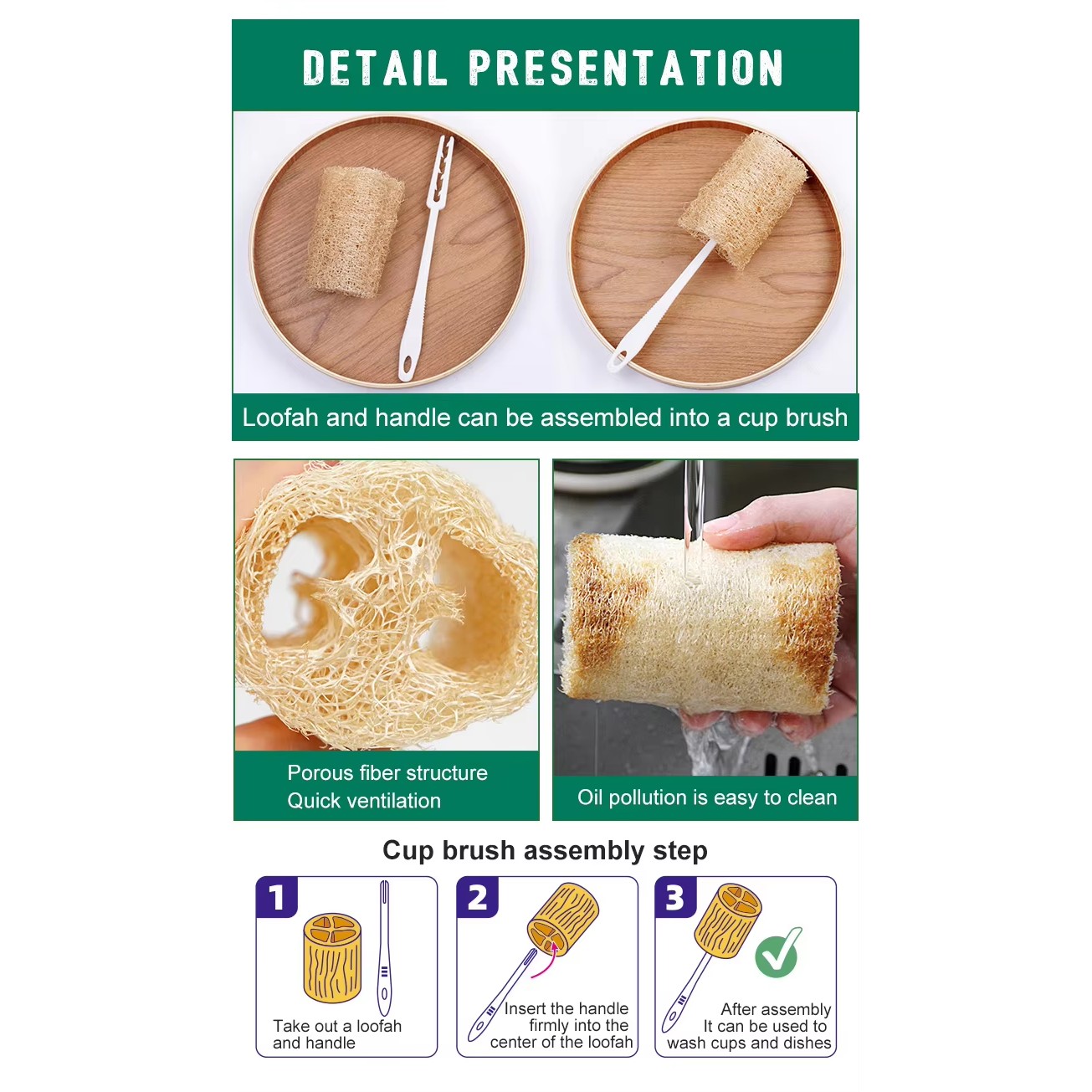 DETAIL PRESENTATION

Loofah and handle can be assembled into a cup brush

Porous fiber structure
Quick ventilation

Oil pollution is easy to clean

Cup brush assembly step

1
Take out a loofah and handle

2
Insert the handle firmly into the center of the loofah

3
After assembly It can be used to wash cups and dishes